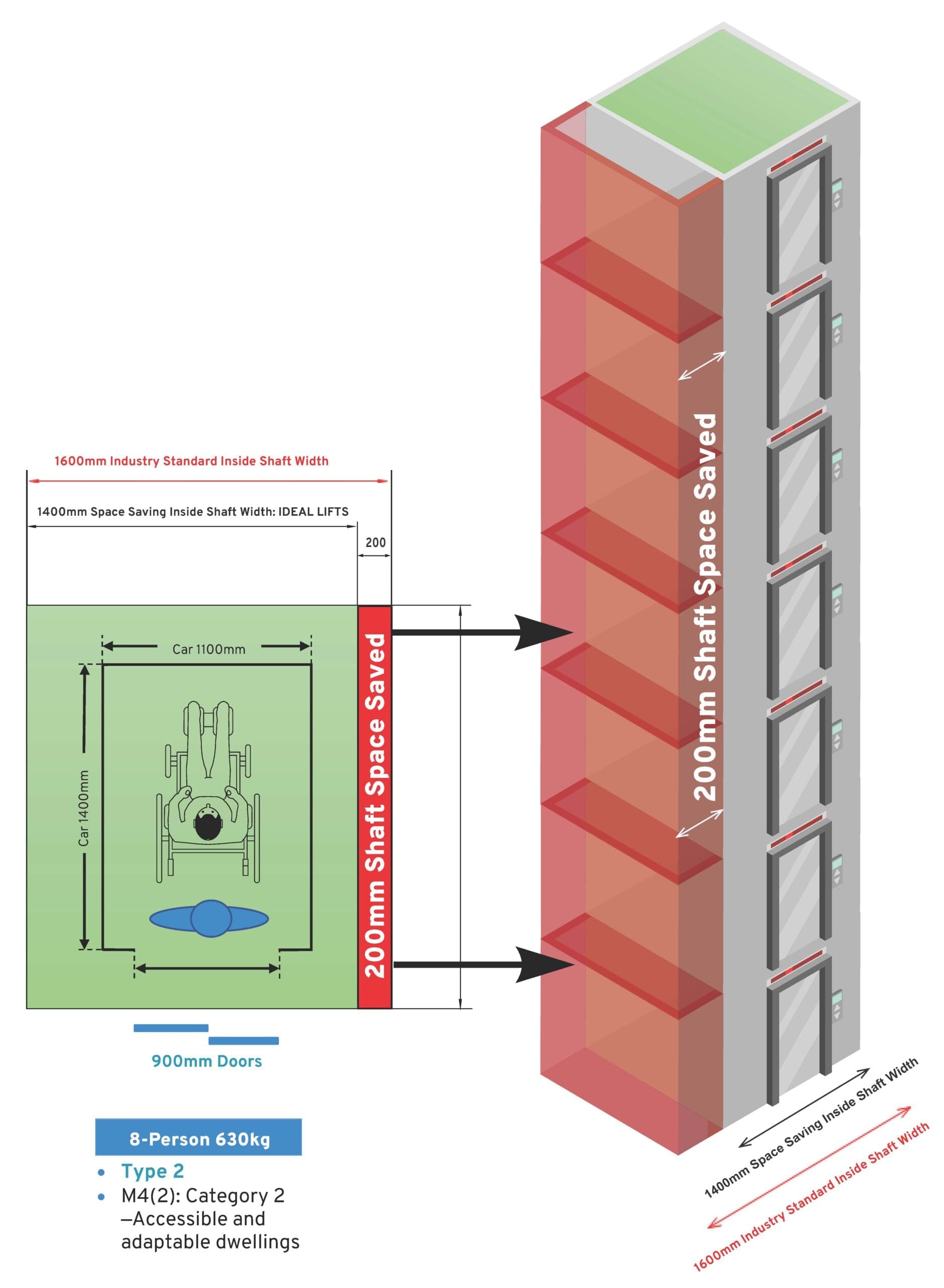 1600mm Industry Standard Inside Shaft Width

1400mm Space Saving Inside Shaft Width: IDEAL LIFTS

200

Car 1100mm

Car 1400mm

200mm Shaft Space Saved

900mm Doors

8-Person 630kg

• Type 2
• M4(2): Category 2 –Accessible and adaptable dwellings

200mm Shaft Space Saved

1400mm Space Saving Inside Shaft Width

1600mm Industry Standard Inside Shaft Width